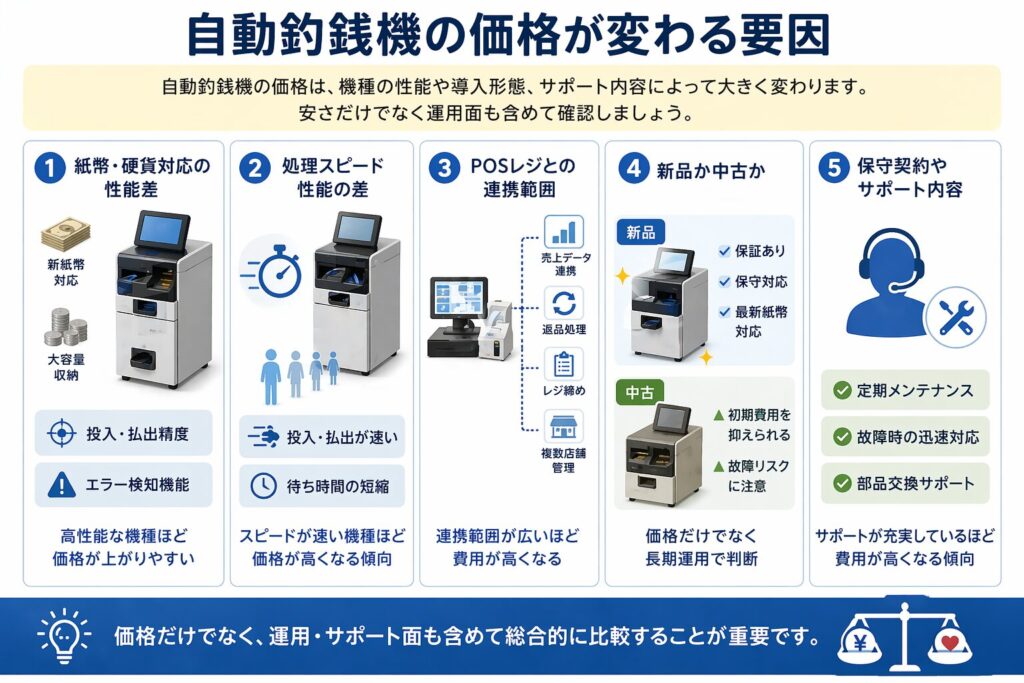 自動釣銭機の価格が変わる要因

自動釣銭機の価格は、機種の性能や導入形態、サポート内容によって大きく変わります。
安さだけでなく運用面も含めて確認しましょう。

1 紙幣・硬貨対応の性能差

新紙幣対応

大容量収納

投入・払出精度

エラー検知機能

高性能な機種ほど価格が上がりやすい

2 処理スピード性能の差

投入・払出が速い

待ち時間の短縮

スピードが速い機種ほど価格が高くなる傾向

3 POSレジとの連携範囲

売上データ連携

返品処理

レジ締め

複数店舗管理

連携範囲が広いほど費用が高くなる

4 新品か中古か

新品

保証あり

保守対応

最新紙幣対応

中古

初期費用を抑えられる

故障リスクに注意

価格だけでなく長期運用で判断

5 保守契約やサポート内容

定期メンテナンス

故障時の迅速対応

部品交換サポート

サポートが充実しているほど費用が高くなる傾向

価格だけでなく、運用・サポート面も含めて総合的に比較することが重要です。

¥